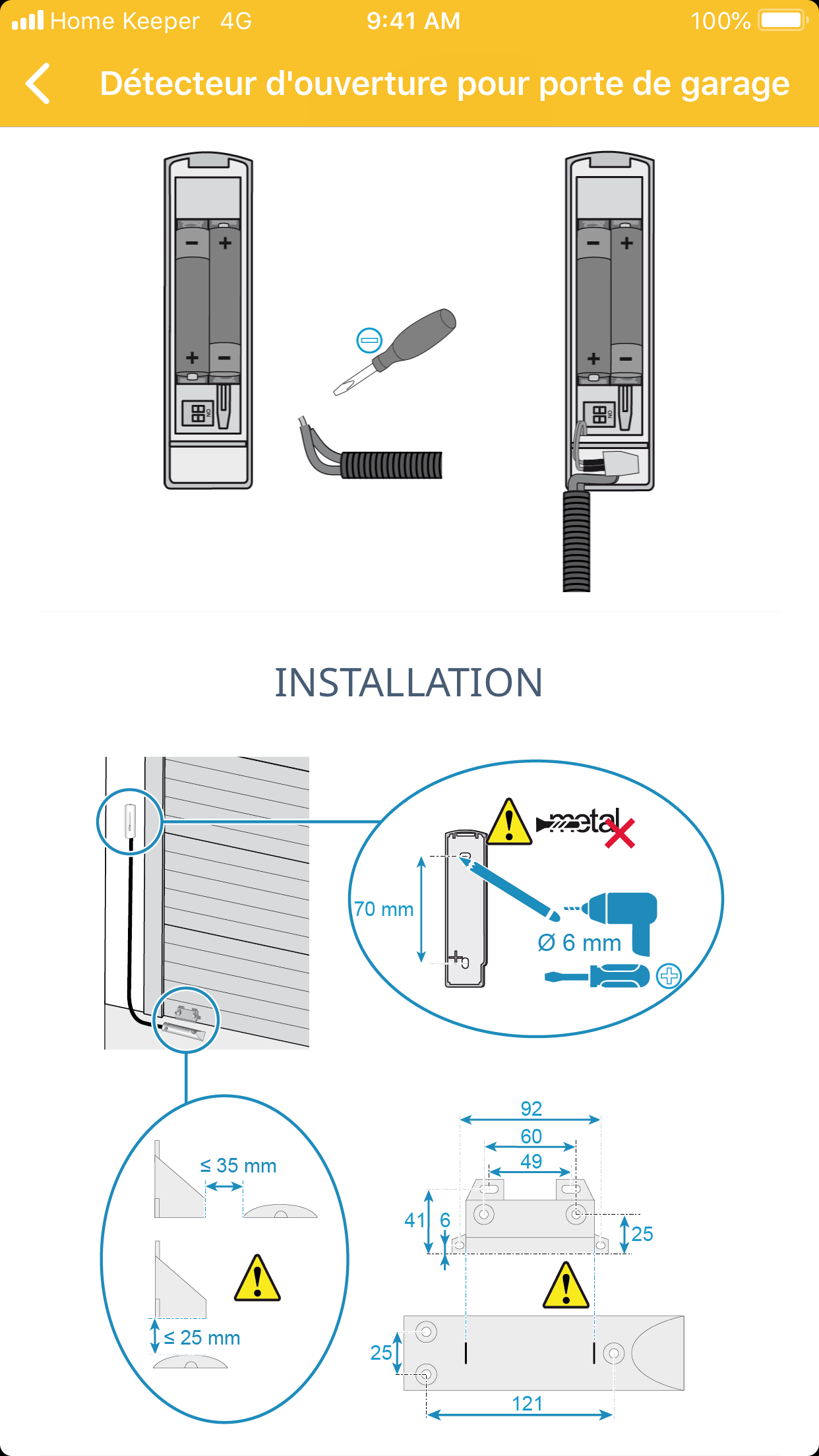 Home Keeper 4G 9:41 AM 100%

Détecteur d'ouverture pour porte de garage

ON

ON

INSTALLATION

metal

70 mm

Ø 6 mm

≤ 35 mm

≤ 25 mm

92

60

49

41

6

25

25

121